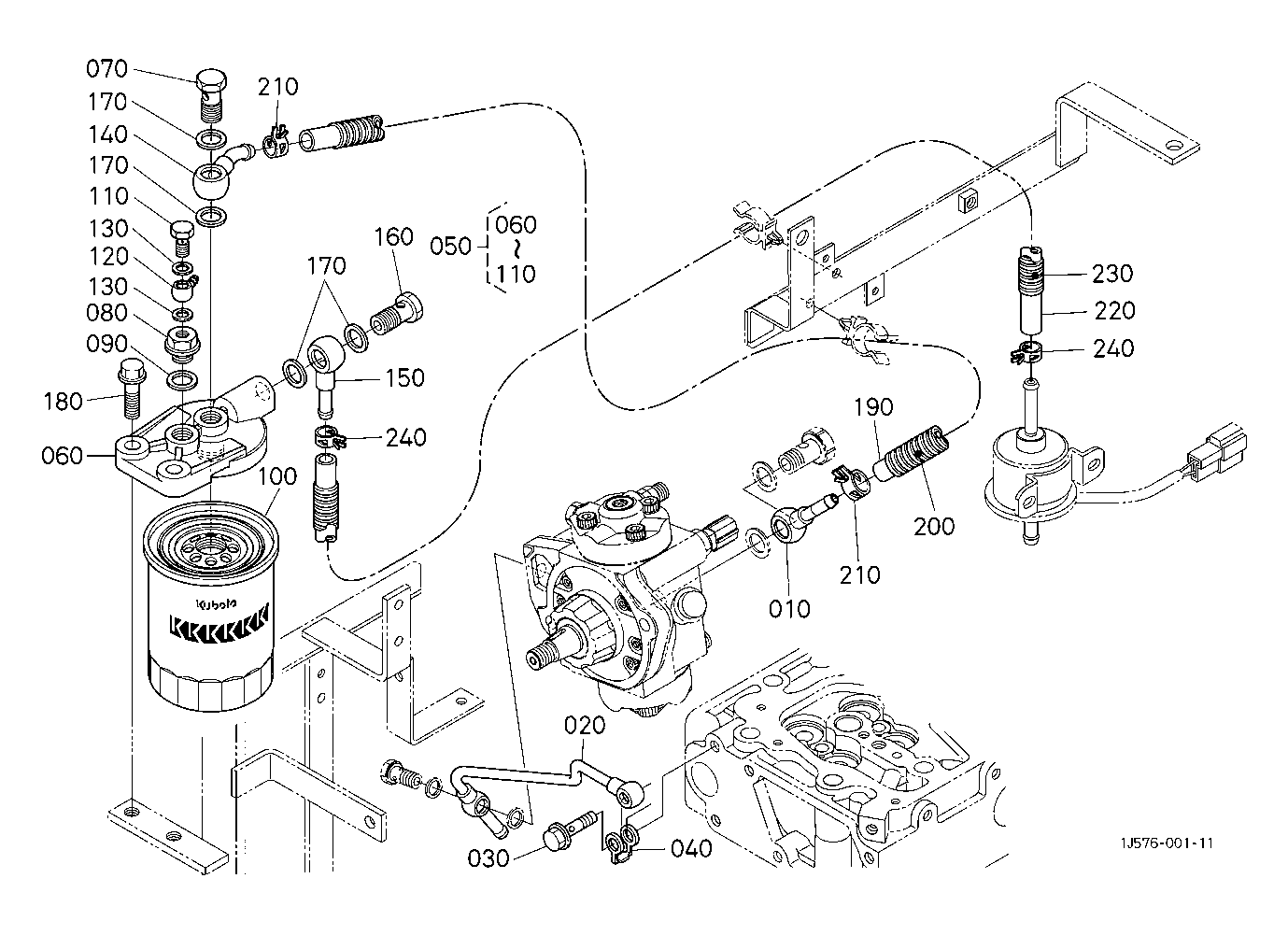 070
170
140
170
110
130
120
130
080
090
180
060
210
160
170
050
060
~
110
150
240
100
Kubota
230
220
240
190
200
210
010
020
030
040
1J576-001-11